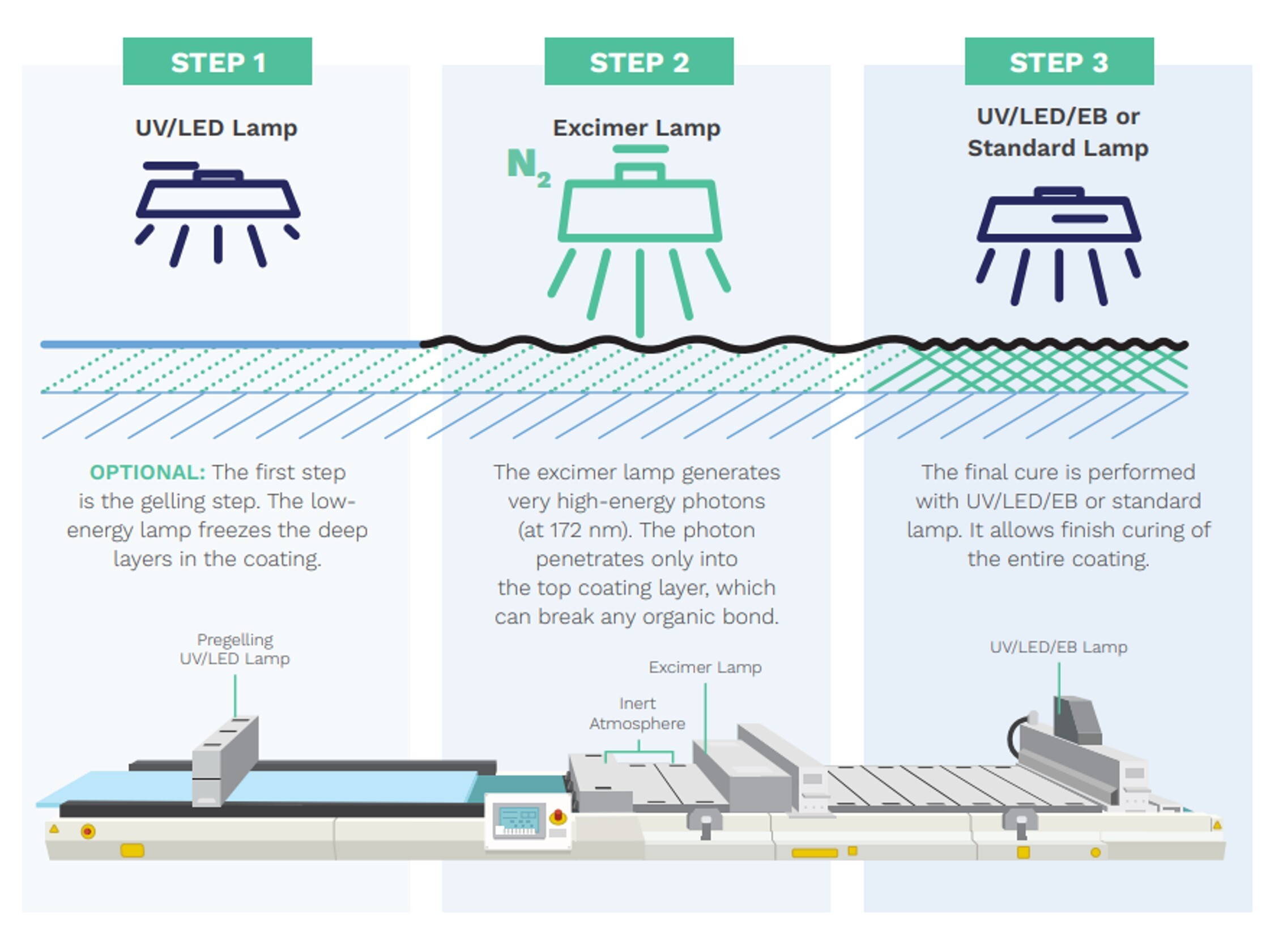 STEP 1

UV/LED Lamp

OPTIONAL: The first step is the gelling step. The low-energy lamp freezes the deep layers in the coating.

Pregelling UV/LED Lamp

STEP 2

Excimer Lamp

$N_2$

The excimer lamp generates very high-energy photons (at 172 nm). The photon penetrates only into the top coating layer, which can break any organic bond.

Excimer Lamp

Inert Atmosphere

STEP 3

UV/LED/EB or Standard Lamp

The final cure is performed with UV/LED/EB or standard lamp. It allows finish curing of the entire coating.

UV/LED/EB Lamp